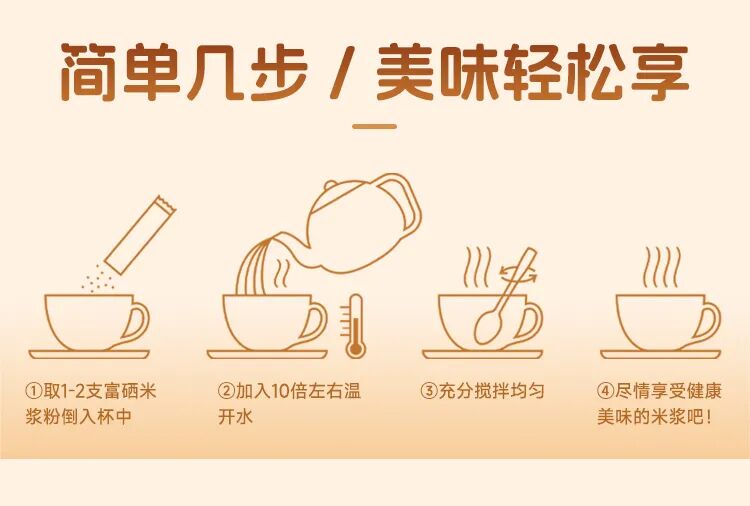 简单几步 / 美味轻松享

①取1-2支富硒米浆粉倒入杯中

②加入10倍左右温开水

③充分搅拌均匀

④尽情享受健康美味的米浆吧！